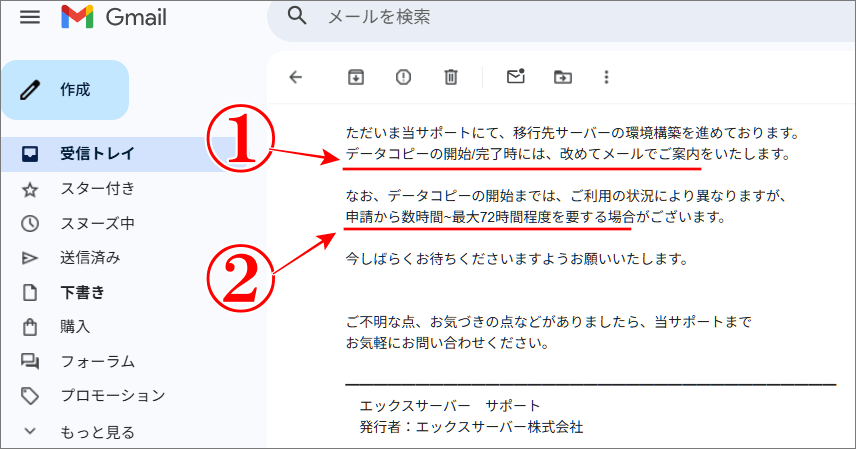 Gmail

メールを検索

作成

受信トレイ
スター付き
スヌーズ中
送信済み
下書き
購入
フォーラム
プロモーション
もっと見る

①
②

ただいま当サポートにて、移行先サーバーの環境構築を進めております。
データコピーの開始/完了時には、改めてメールでご案内をいたします。

なお、データコピーの開始までは、ご利用の状況により異なりますが、
申請から数時間~最大72時間程度を要する場合がございます。

今しばらくお待ちくださいますようお願いいたします。

ご不明な点、お気づきの点などがありましたら、当サポートまで
お気軽にお問い合わせください。

エックスサーバー　サポート
発行者：エックスサーバー株式会社